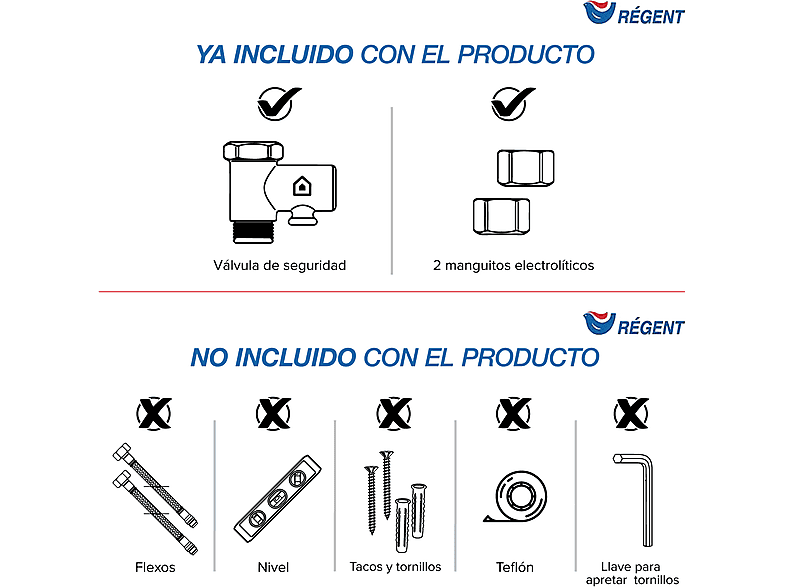 RÉGENT

YA INCLUIDO CON EL PRODUCTO

Válvula de seguridad

2 manguitos electrolíticos

RÉGENT

NO INCLUIDO CON EL PRODUCTO

Flexos

Nivel

Tacos y tornillos

Teflón

Llave para apretar tornillos